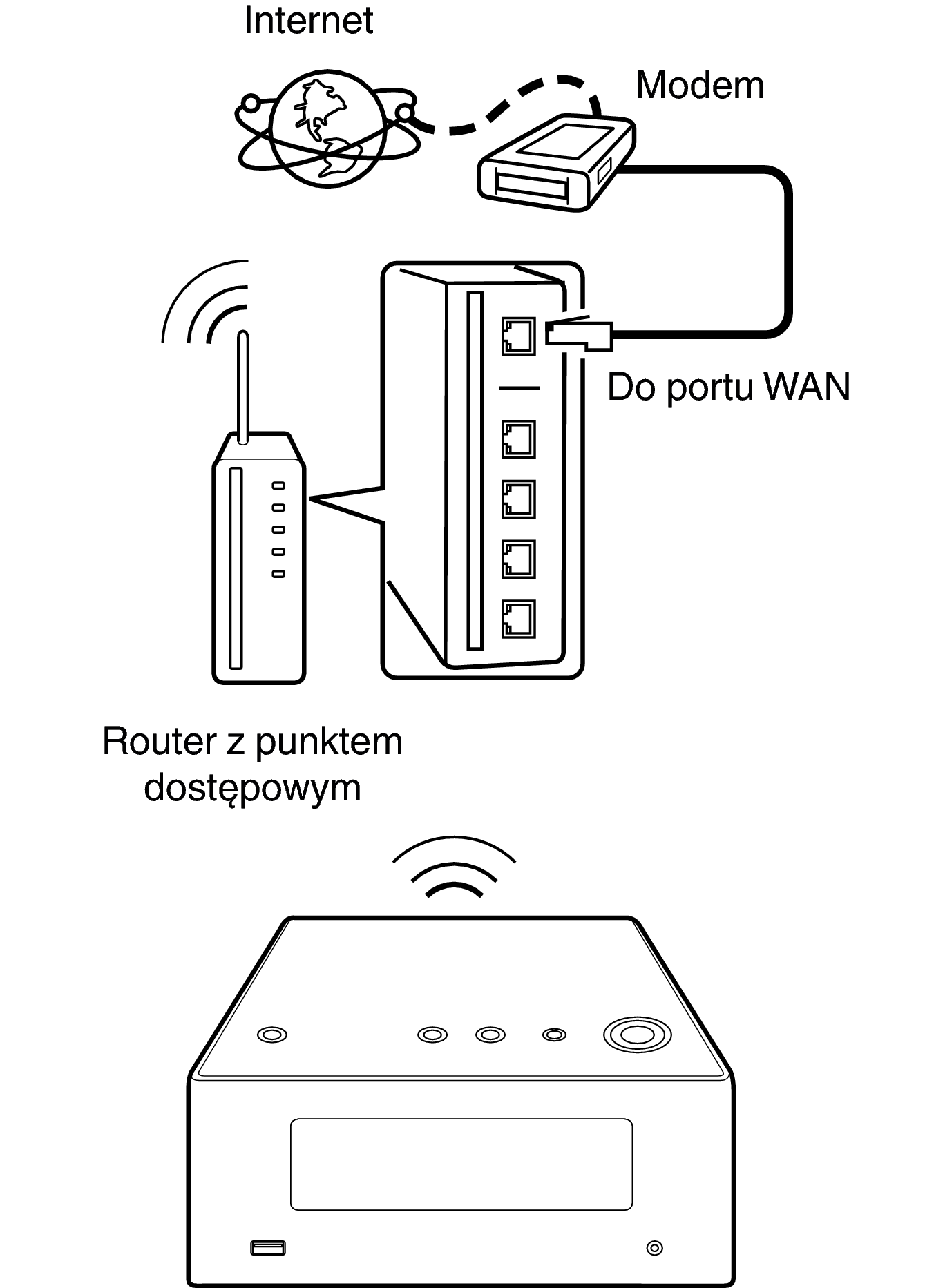 Internet

Modem

Do portu WAN

Router z punktem dostępowym